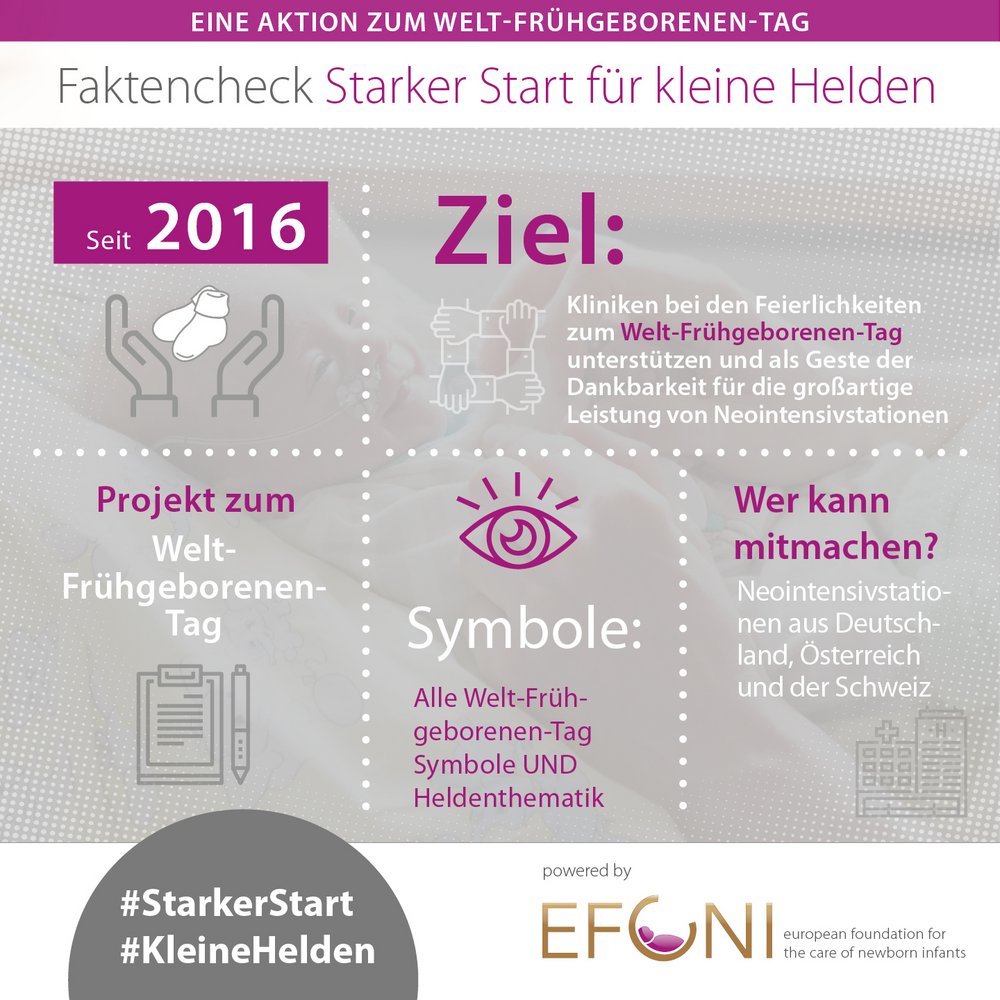 EINE AKTION ZUM WELT-FRÜHGEBORENEN-TAG

Faktencheck Starker Start für kleine Helden

Seit 2016

Ziel:

Kliniken bei den Feierlichkeiten zum Welt-Frühgeborenen-Tag unterstützen und als Geste der Dankbarkeit für die großartige Leistung von Neointensivstationen

Projekt zum Welt-Frühgeborenen-Tag

Symbole:

Alle Welt-Frühgeborenen-Tag Symbole UND Heldenthematik

Wer kann mitmachen?

Neointensivstationen aus Deutschland, Österreich und der Schweiz

#StarkerStart
#KleineHelden

powered by

EFCNI european foundation for the care of newborn infants