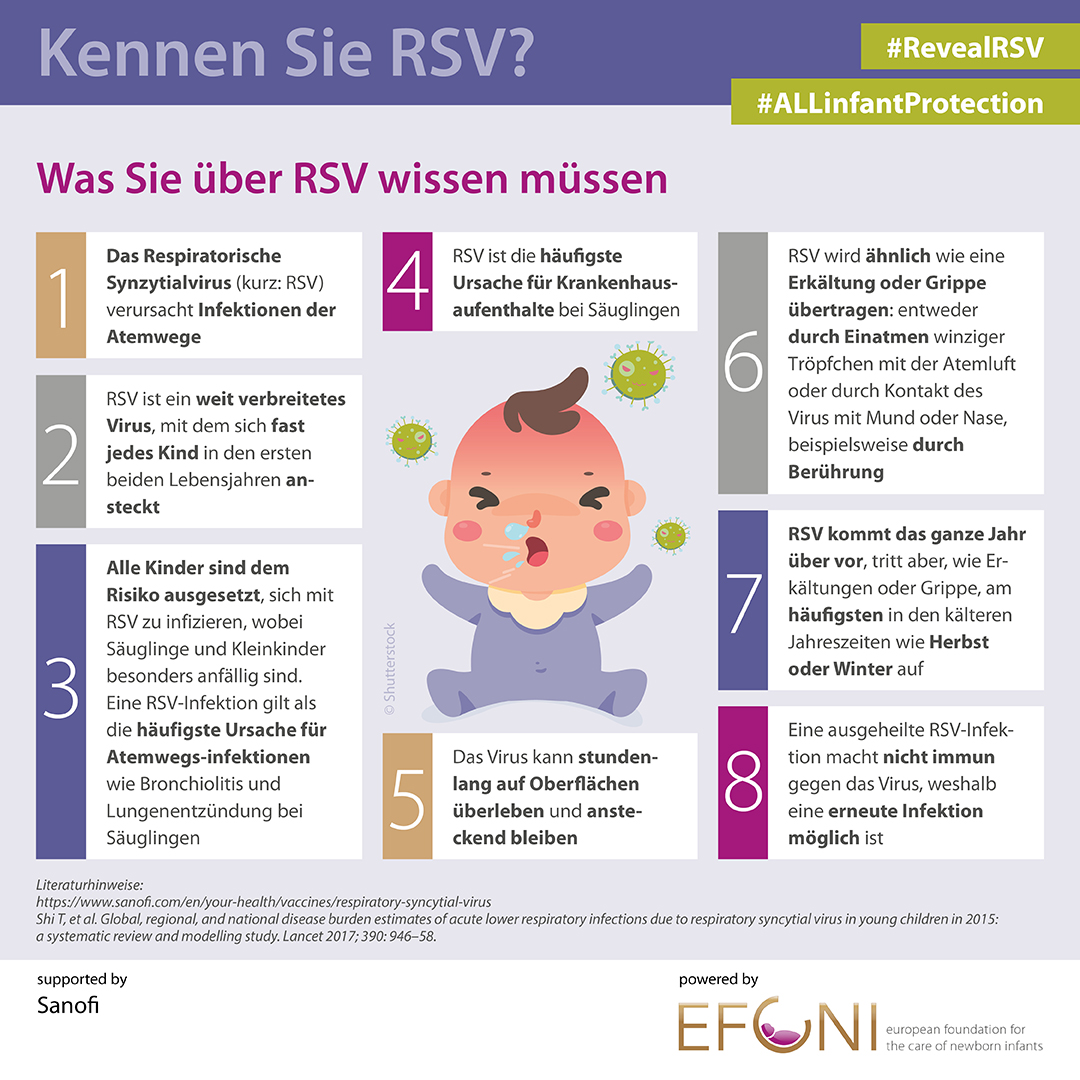 Kennen Sie RSV?

#RevealRSV

#ALLinfantProtection

Was Sie über RSV wissen müssen

1 Das Respiratorische Synzytialvirus (kurz: RSV) verursacht Infektionen der Atemwege

2 RSV ist ein weit verbreitetes Virus, mit dem sich fast jedes Kind in den ersten beiden Lebensjahren ansteckt

3 Alle Kinder sind dem Risiko ausgesetzt, sich mit RSV zu infizieren, wobei Säuglinge und Kleinkinder besonders anfällig sind. Eine RSV-Infektion gilt als die häufigste Ursache für Atemwegs-infektionen wie Bronchiolitis und Lungenentzündung bei Säuglingen

4 RSV ist die häufigste Ursache für Krankenhausaufenthalte bei Säuglingen

© Shutterstock

5 Das Virus kann stundenlang auf Oberflächen überleben und ansteckend bleiben

6 RSV wird ähnlich wie eine Erkältung oder Grippe übertragen: entweder durch Einatmen winziger Tröpfchen mit der Atemluft oder durch Kontakt des Virus mit Mund oder Nase, beispielsweise durch Berührung

7 RSV kommt das ganze Jahr über vor, tritt aber, wie Erkältungen oder Grippe, am häufigsten in den kälteren Jahreszeiten wie Herbst oder Winter auf

8 Eine ausgeheilte RSV-Infektion macht nicht immun gegen das Virus, weshalb eine erneute Infektion möglich ist

Literaturhinweise:
https://www.sanofi.com/en/your-health/vaccines/respiratory-syncytial-virus
Shi T, et al. Global, regional, and national disease burden estimates of acute lower respiratory infections due to respiratory syncytial virus in young children in 2015: a systematic review and modelling study. Lancet 2017; 390: 946–58.

supported by
Sanofi

powered by
EFCNI european foundation for the care of newborn infants